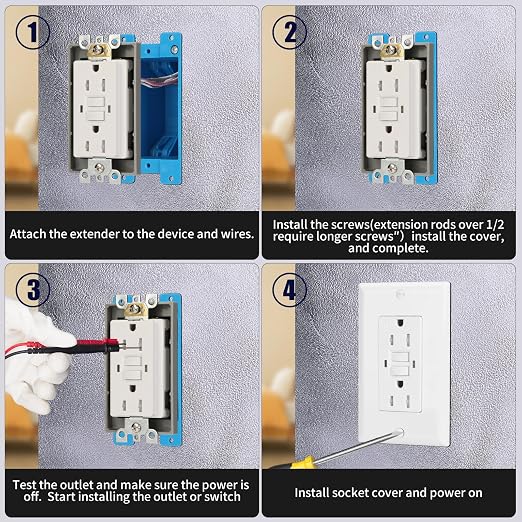 1

Attach the extender to the device and wires.

2

Install the screws(extension rods over 1/2 require longer screws")  install the cover, and complete.

3

Test the outlet and make sure the power is off.  Start installing the outlet or switch

4

Install socket cover and power on