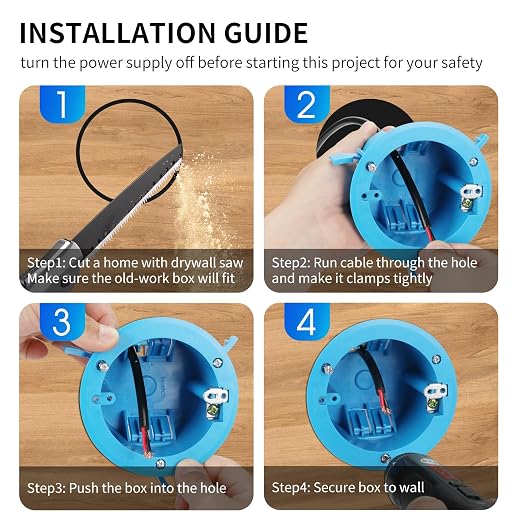 INSTALLATION GUIDE

turn the power supply off before starting this project for your safety

1

Step1: Cut a home with drywall saw
Make sure the old-work box will fit

2

Step2: Run cable through the hole
and make it clamps tightly

3

Step3: Push the box into the hole

4

Step4: Secure box to wall