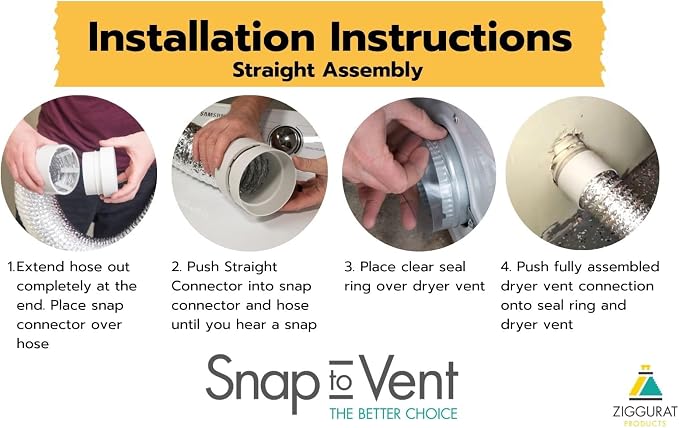 Installation Instructions
Straight Assembly

SAMSUNG

1.Extend hose out completely at the end. Place snap connector over hose

2. Push Straight Connector into snap connector and hose until you hear a snap

3. Place clear seal ring over dryer vent

4. Push fully assembled dryer vent connection onto seal ring and dryer vent

Snap to Vent
THE BETTER CHOICE

ZIGGURAT
PRODUCTS