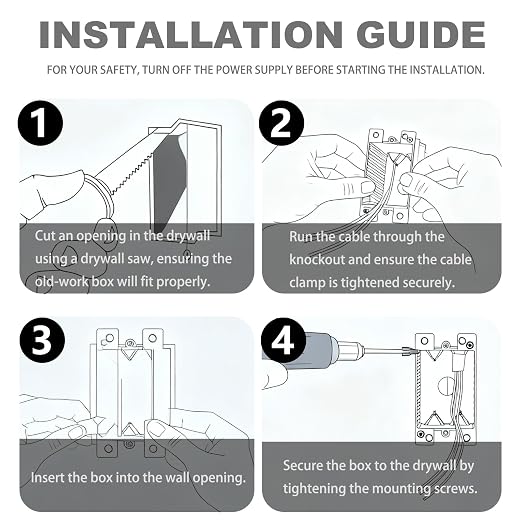 INSTALLATION GUIDE

FOR YOUR SAFETY, TURN OFF THE POWER SUPPLY BEFORE STARTING THE INSTALLATION.

1

Cut an opening in the drywall using a drywall saw, ensuring the old-work box will fit properly.

2

Run the cable through the knockout and ensure the cable clamp is tightened securely.

3

Insert the box into the wall opening.

4

Secure the box to the drywall by tightening the mounting screws.