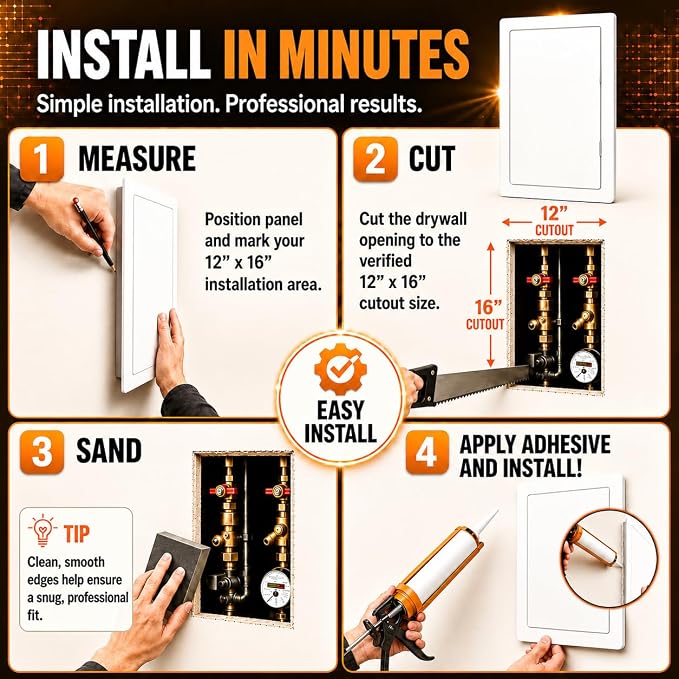 INSTALL IN MINUTES
Simple installation. Professional results.

1 MEASURE

Position panel and mark your 12” x 16” installation area.

2 CUT

Cut the drywall opening to the verified 12” x 16” cutout size.

12” CUTOUT

16” CUTOUT

EASY INSTALL

3 SAND

TIP
Clean, smooth edges help ensure a snug, professional fit.

4 APPLY ADHESIVE AND INSTALL!