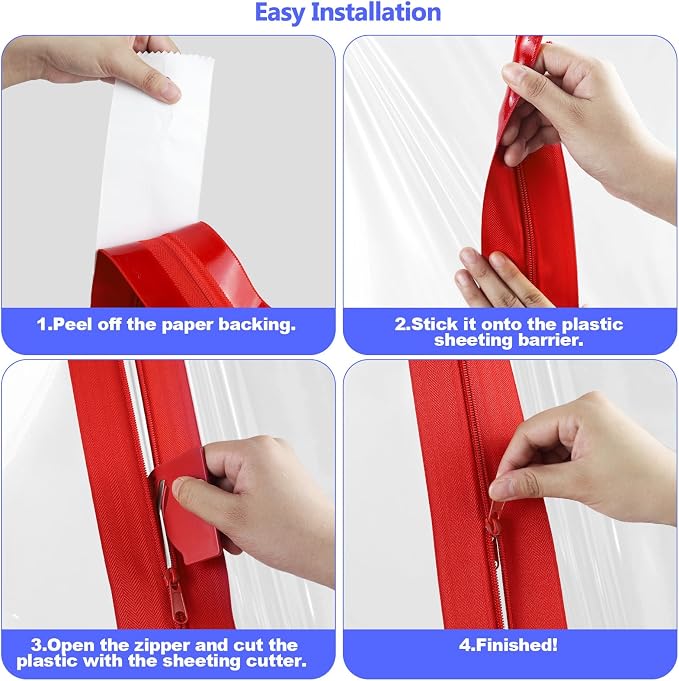 Easy Installation

1.Peel off the paper backing.

2.Stick it onto the plastic sheeting barrier.

3.Open the zipper and cut the plastic with the sheeting cutter.

4.Finished!