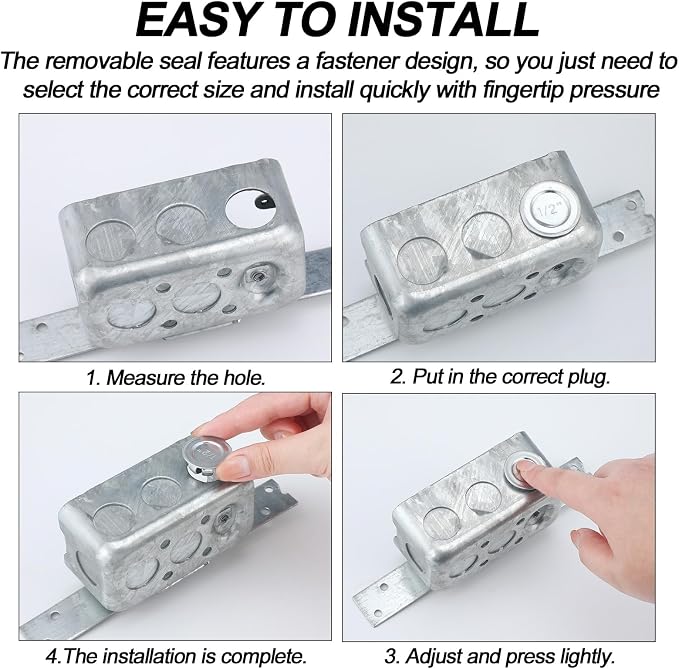 EASY TO INSTALL

The removable seal features a fastener design, so you just need to select the correct size and install quickly with fingertip pressure

1/2"

1. Measure the hole.

2. Put in the correct plug.

4.The installation is complete.

3. Adjust and press lightly.