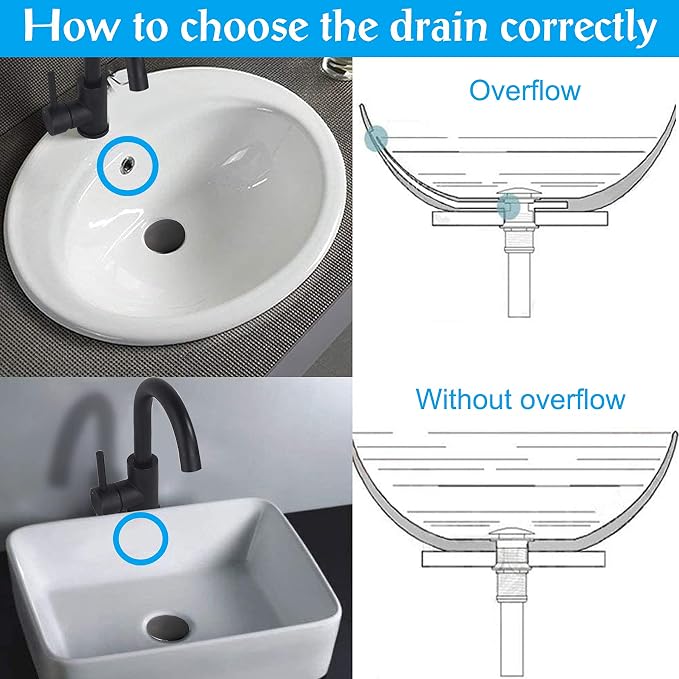 How to choose the drain correctly

Overflow

Without overflow