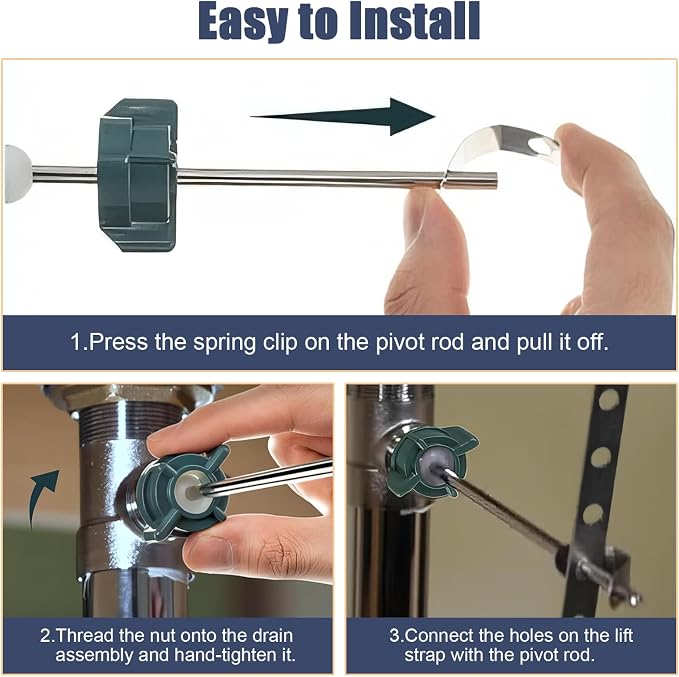 Easy to Install

1.Press the spring clip on the pivot rod and pull it off.

2.Thread the nut onto the drain assembly and hand-tighten it.

3.Connect the holes on the lift strap with the pivot rod.