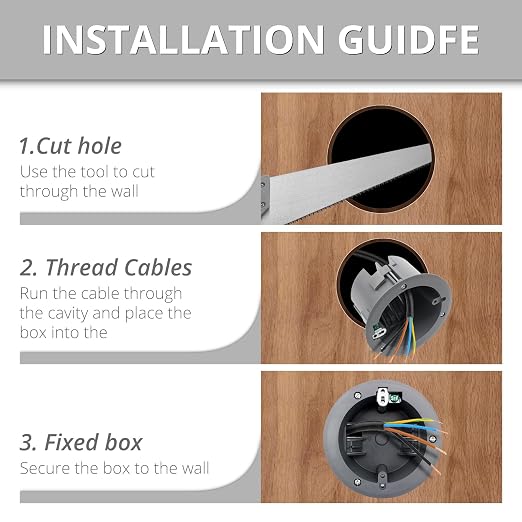 INSTALLATION GUIDFE

1.Cut hole
Use the tool to cut through the wall

2. Thread Cables
Run the cable through the cavity and place the box into the

3. Fixed box
Secure the box to the wall