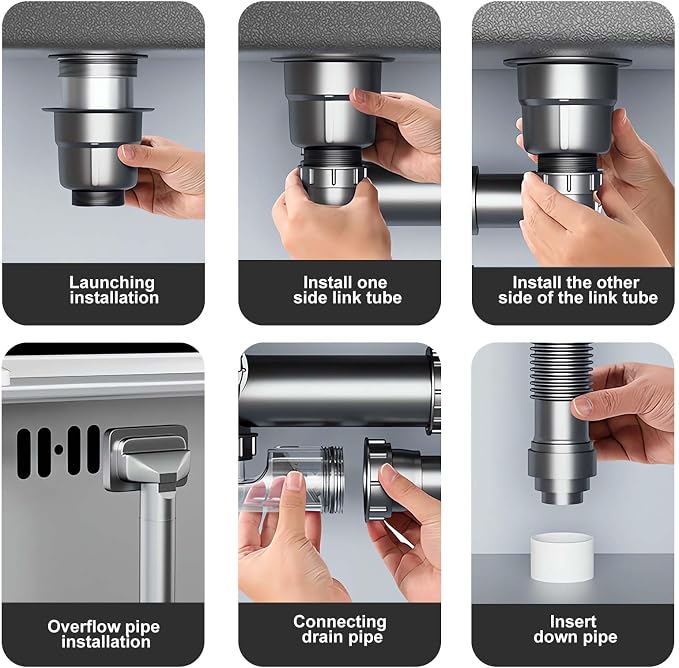 Launching installation

Install one side link tube

Install the other side of the link tube

Overflow pipe installation

Connecting drain pipe

Insert down pipe