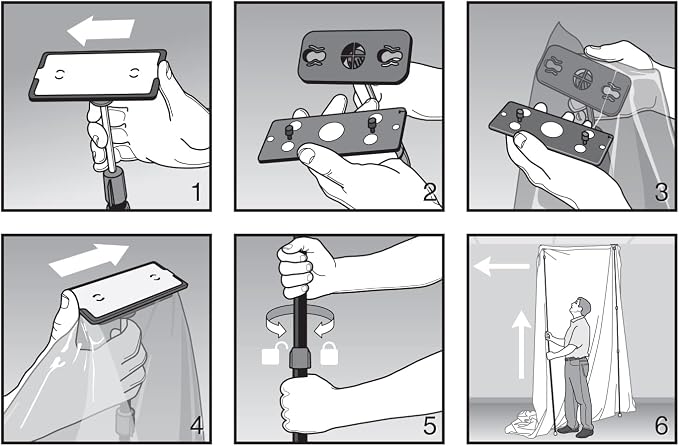 1

2

3

4

5

6