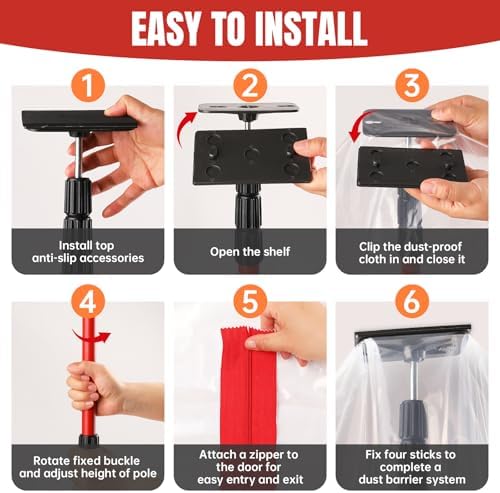 EASY TO INSTALL

1
Install top anti-slip accessories

2
Open the shelf

3
Clip the dust-proof cloth in and close it

4
Rotate fixed buckle and adjust height of pole

5
Attach a zipper to the door for easy entry and exit

6
Fix four sticks to complete a dust barrier system