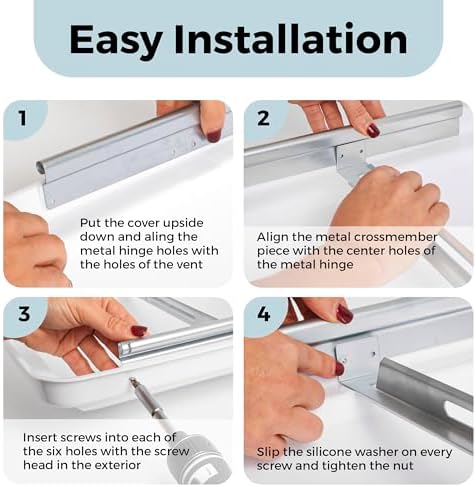 Easy Installation

1

Put the cover upside down and aling the metal hinge holes with the holes of the vent

2

Align the metal crossmember piece with the center holes of the metal hinge

3

Insert screws into each of the six holes with the screw head in the exterior

4

Slip the silicone washer on every screw and tighten the nut