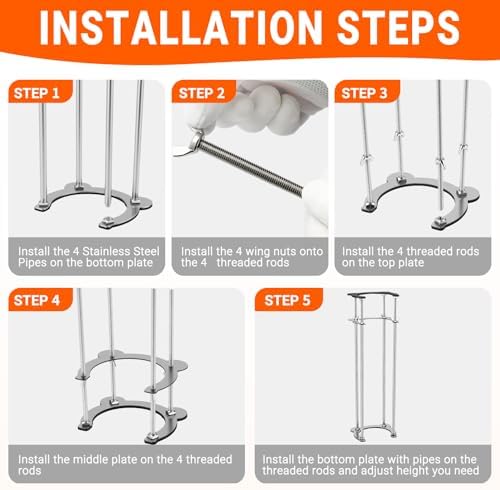 INSTALLATION STEPS

STEP 1

Install the 4 Stainless Steel Pipes on the bottom plate

STEP 2

Install the 4 wing nuts onto the 4 threaded rods

STEP 3

Install the 4 threaded rods on the top plate

STEP 4

Install the middle plate on the 4 threaded rods

STEP 5

Install the bottom plate with pipes on the threaded rods and adjust height you need