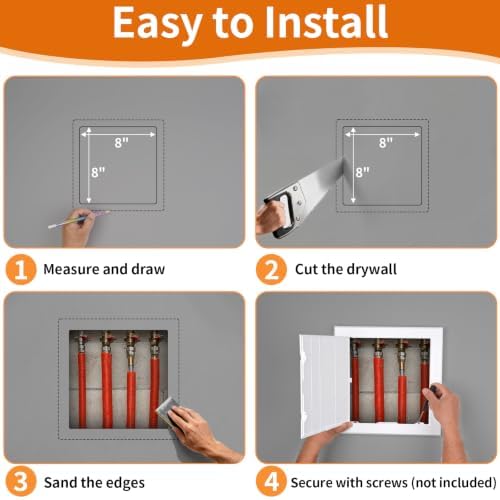 Easy to Install

8"

8"

8"

8"

1 Measure and draw

2 Cut the drywall

3 Sand the edges

4 Secure with screws (not included)