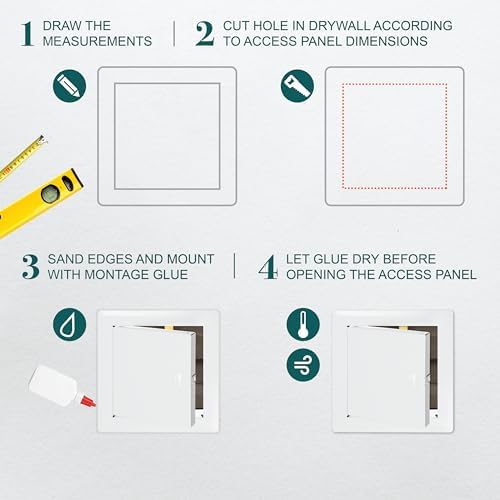 1 DRAW THE MEASUREMENTS

2 CUT HOLE IN DRYWALL ACCORDING TO ACCESS PANEL DIMENSIONS

3 SAND EDGES AND MOUNT WITH MONTAGE GLUE

4 LET GLUE DRY BEFORE OPENING THE ACCESS PANEL